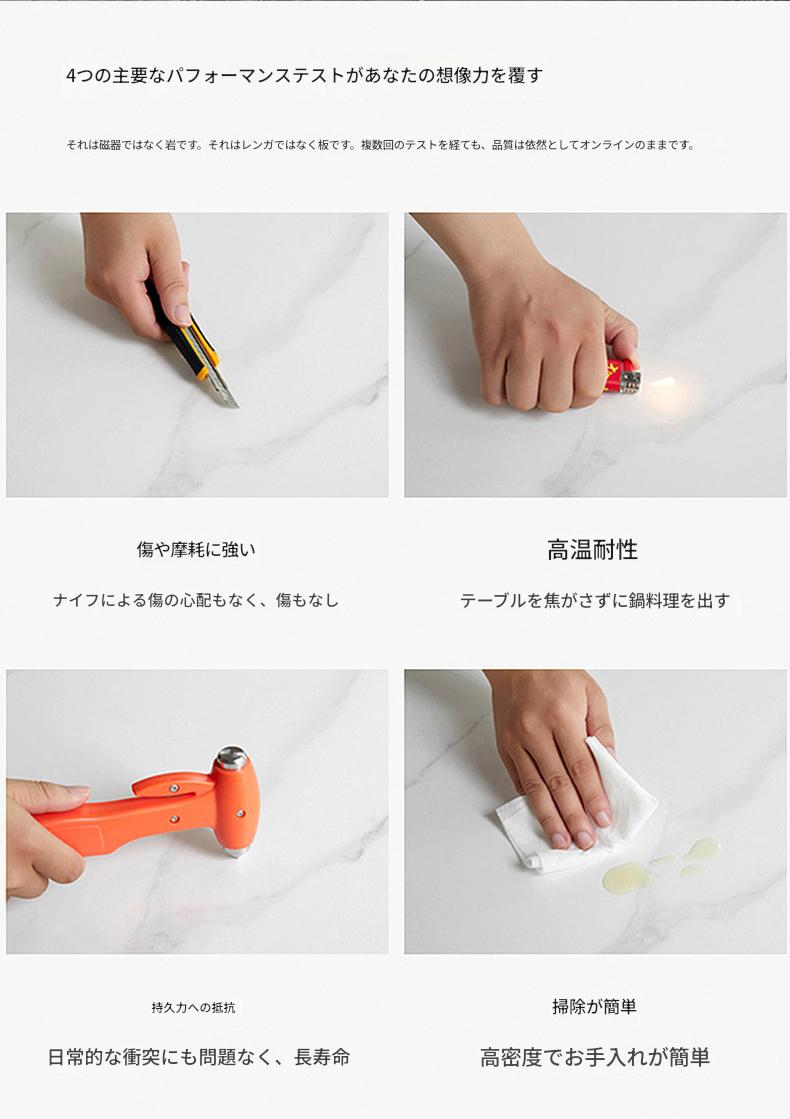 4つの主要なパフォーマンステストがあなたの想像力を覆す

それは磁器ではなく岩です。それはレンガではなく板です。複数回のテストを経ても、品質は依然としてオンラインのままです。

傷や摩耗に強い

ナイフによる傷の心配もなく、傷もなし

高温耐性

テーブルを焦がさずに鍋料理を出す

持久力への抵抗

日常的な衝突にも問題なく、長寿命

掃除が簡単

高密度でお手入れが簡単