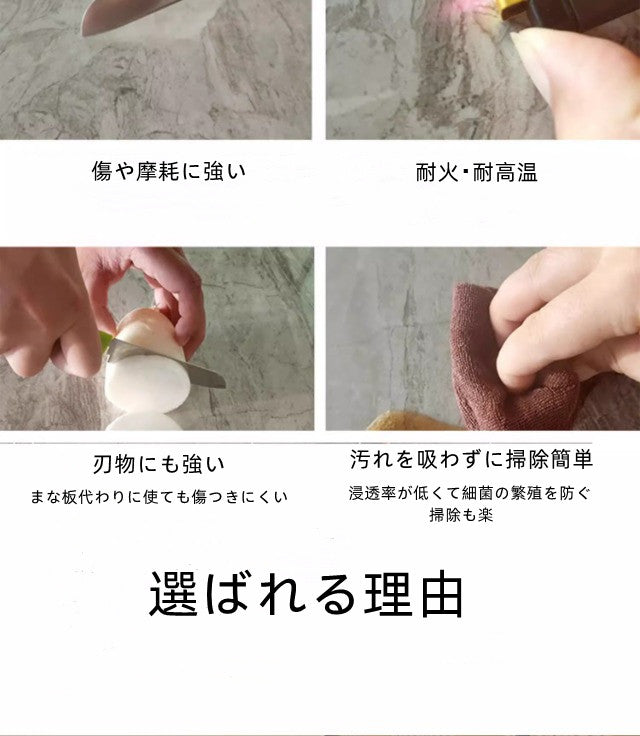 傷や摩耗に強い

耐火・耐高温

刃物にも強い

まな板代わりに使ても傷つきにくい

汚れを吸わずに掃除簡単

浸透率が低くて細菌の繁殖を防ぐ
掃除も楽

選ばれる理由